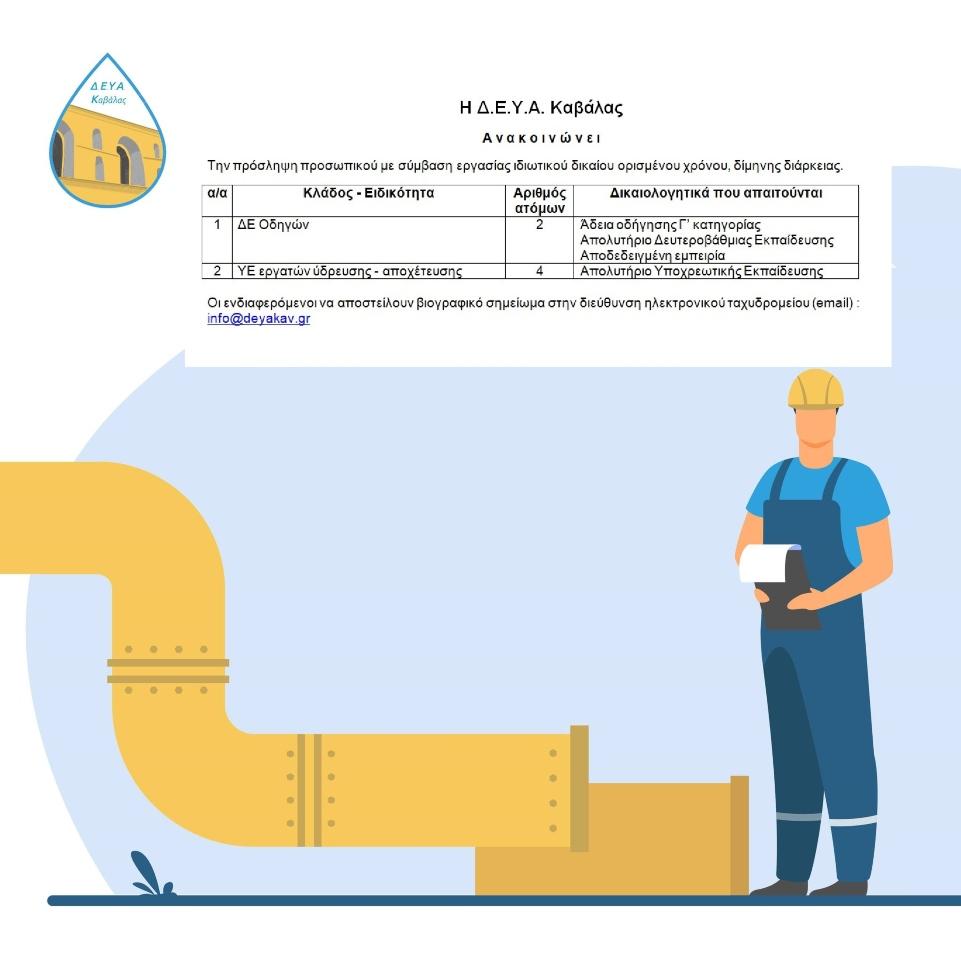 ΔΕΥΑ
Καβάλας

Η Δ.Ε.Υ.Α. Καβάλας

Ανακοινώνει

Την πρόσληψη προσωπικού με σύμβαση εργασίας ιδιωτικού δικαίου ορισμένου χρόνου, δίμηνης διάρκειας.

| α/α | Κλάδος - Ειδικότητα | Αριθμός ατόμων | Δικαιολογητικά που απαιτούνται |
|---|---|---|---|
| 1 | ΔΕ Οδηγών | 2 | Άδεια οδήγησης Γ' κατηγορίας Απολυτήριο Δευτεροβάθμιας Εκπαίδευσης Αποδεδειγμένη εμπειρία |
| 2 | ΥΕ εργατών ύδρευσης - αποχέτευσης | 4 | Απολυτήριο Υποχρεωτικής Εκπαίδευσης |

Οι ενδιαφερόμενοι να αποστείλουν βιογραφικό σημείωμα στην διεύθυνση ηλεκτρονικού ταχυδρομείου (email) : info@deyakav.gr